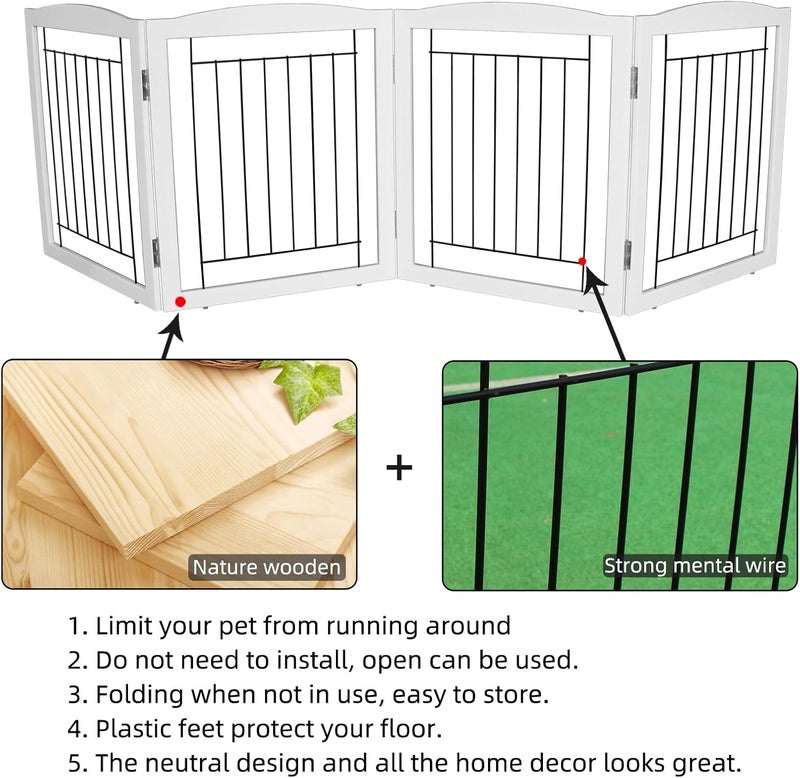 Nature wooden

+

Strong mental wire

1. Limit your pet from running around
2. Do not need to install, open can be used.
3. Folding when not in use, easy to store.
4. Plastic feet protect your floor.
5. The neutral design and all the home decor looks great.